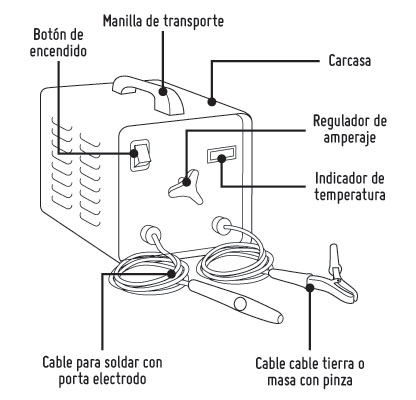 Manilla de transporte

Botón de encendido

Carcasa

Regulador de amperaje

Indicador de temperatura

Cable para soldar con porta electrodo

Cable cable tierra o masa con pinza